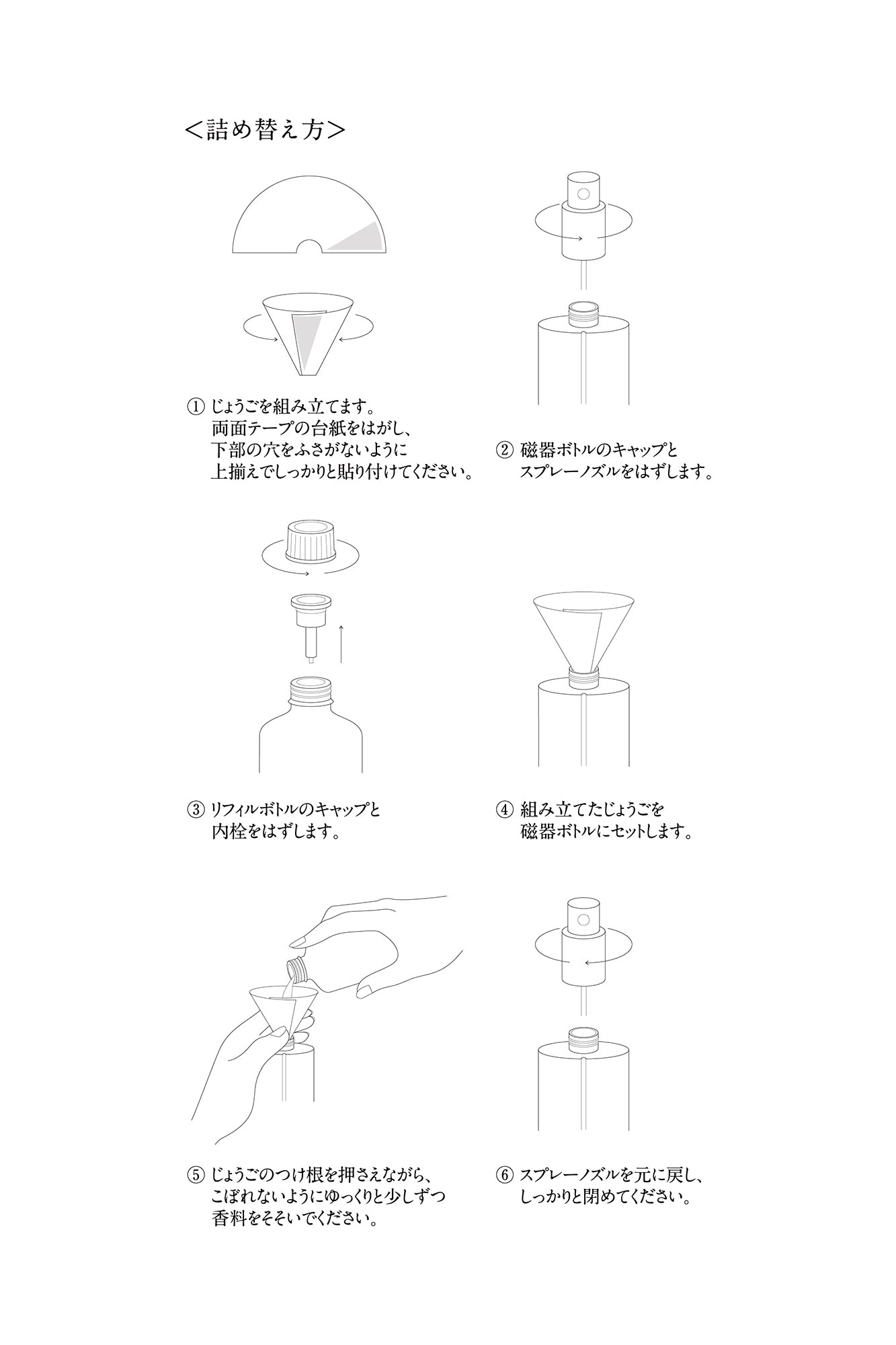 ＜詰め替え方＞

① じょうごを組み立てます。
両面テープの台紙をはがし、
下部の穴をふさがないように
上揃えでしっかりと貼り付けてください。

② 磁器ボトルのキャップと
スプレーノズルをはずします。

③ リフィルボトルのキャップと
内栓をはずします。

④ 組み立てたじょうごを
磁器ボトルにセットします。

⑤ じょうごのつけ根を押さえながら、
こぼれないようにゆっくりと少しずつ
香料をそそいでください。

⑥ スプレーノズルを元に戻し、
しっかりと閉めてください。